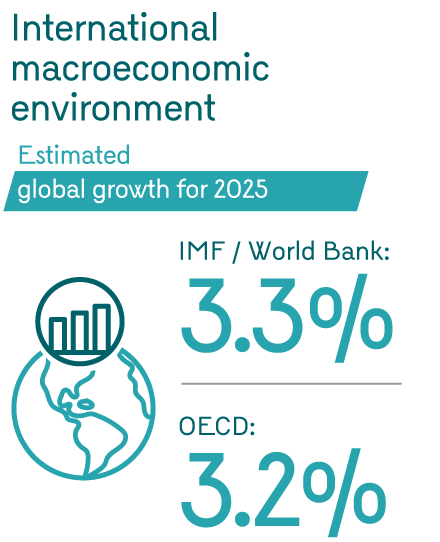 International macroeconomic environment

Estimated
global growth for 2025

IMF / World Bank:
3.3%

OECD:
3.2%