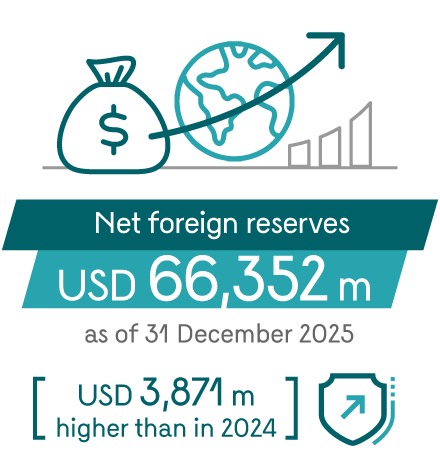 $

Net foreign reserves

USD 66,352 m

as of 31 December 2025

[ USD 3,871 m higher than in 2024 ]