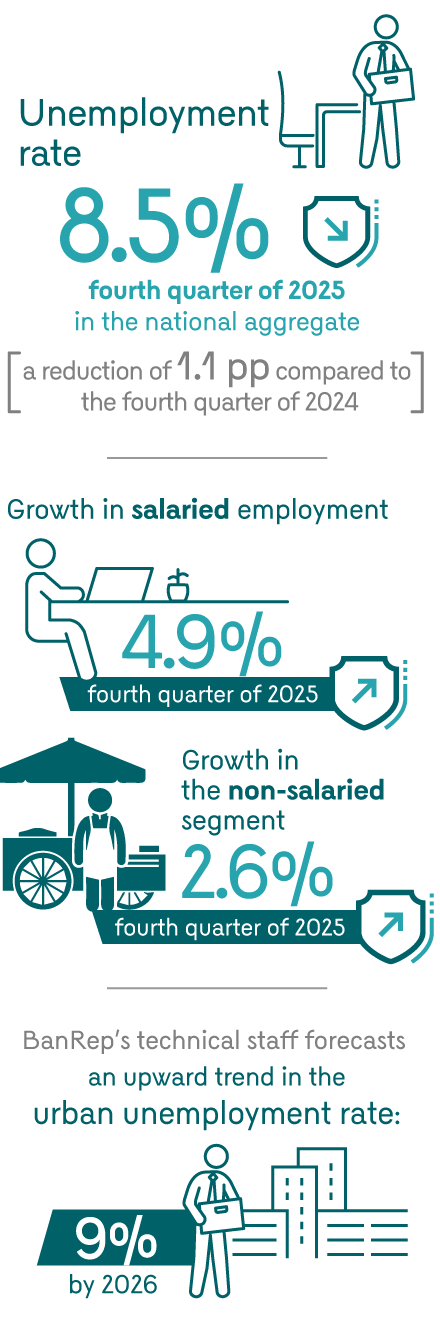 Unemployment rate

8.5%

fourth quarter of 2025
in the national aggregate

[a reduction of 1.1 pp compared to the fourth quarter of 2024]

Growth in salaried employment

4.9%

fourth quarter of 2025

Growth in the non-salaried segment

2.6%

fourth quarter of 2025

BanRep's technical staff forecasts an upward trend in the urban unemployment rate:

9%
by 2026