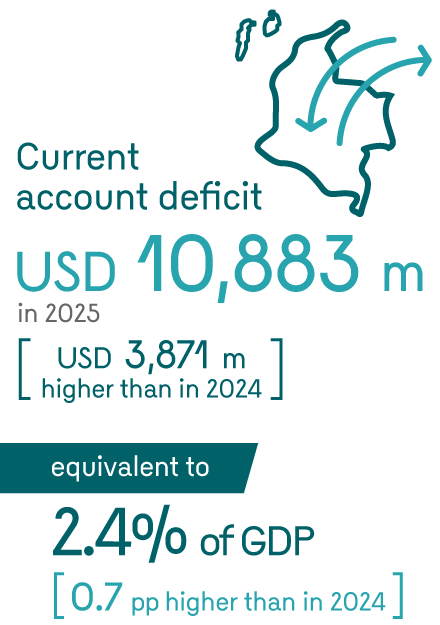 Current account deficit

USD 10,883 m
in 2025

[ USD 3,871 m higher than in 2024 ]

equivalent to

2.4% of GDP

[ 0.7 pp higher than in 2024 ]