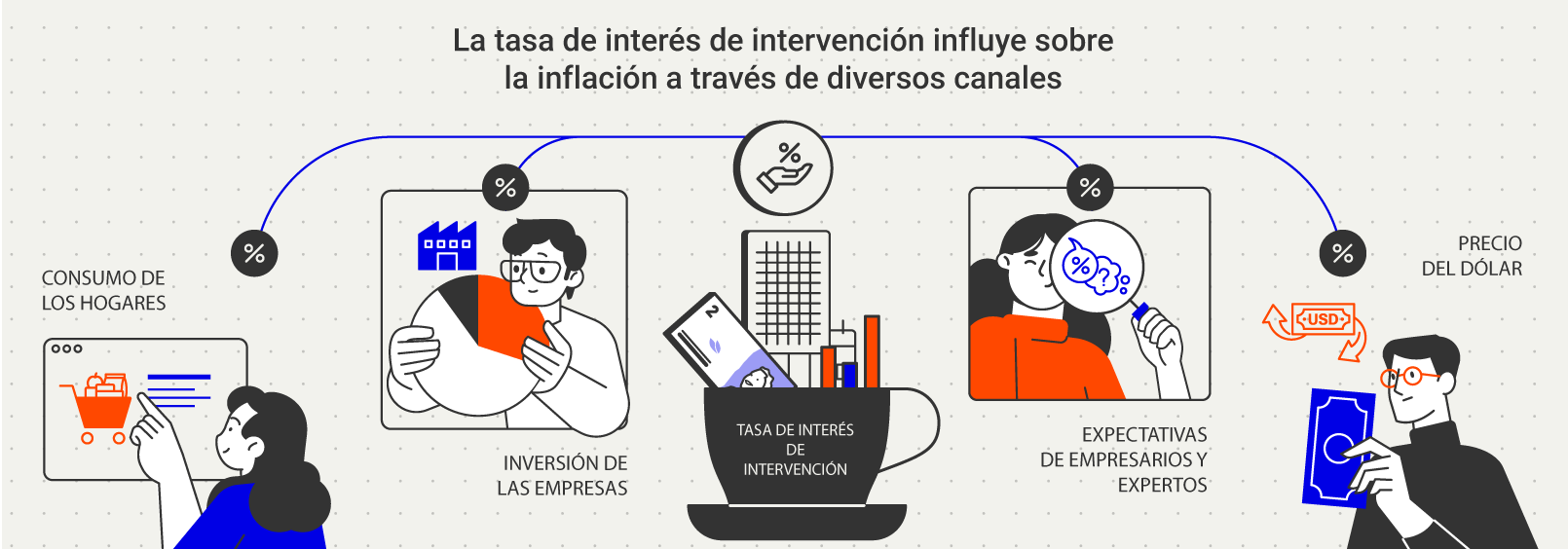 La tasa de interés de intervención influye sobre la inflación a través de diversos canales

%

%

%

%

%

CONSUMO DE LOS HOGARES

INVERSIÓN DE LAS EMPRESAS

2

TASA DE INTERÉS DE INTERVENCIÓN

%?

EXPECTATIVAS DE EMPRESARIOS Y EXPERTOS

PRECIO DEL DÓLAR

USD