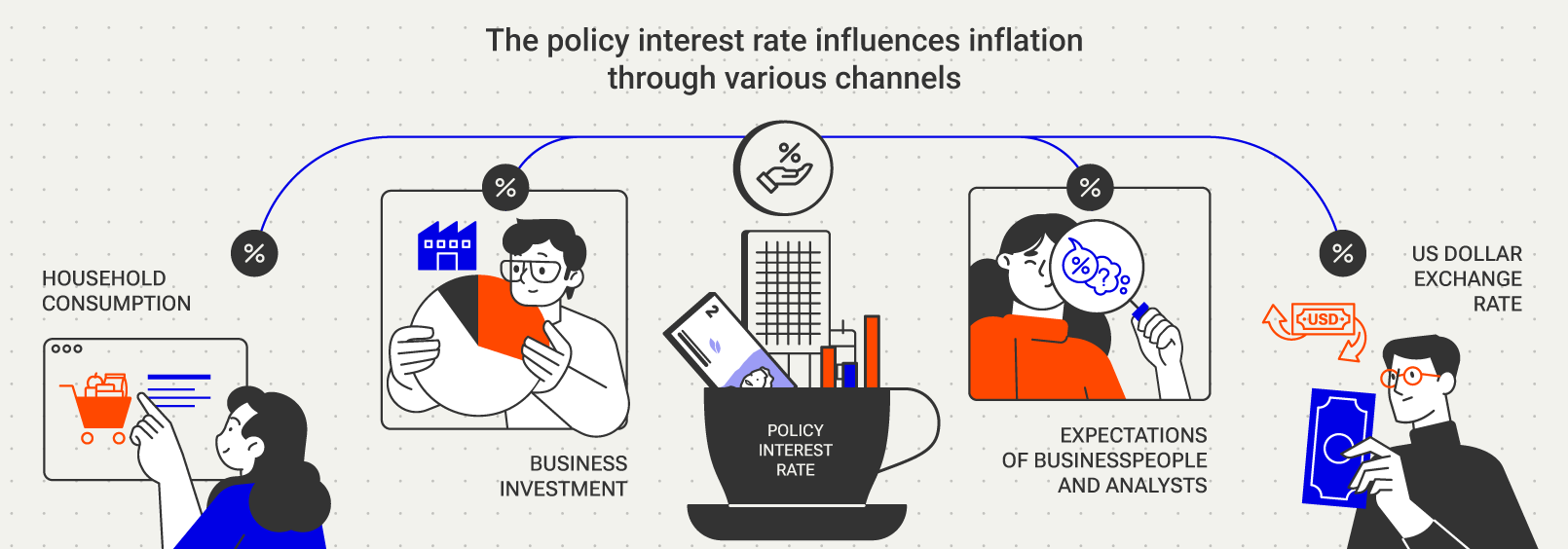 The policy interest rate influences inflation through various channels

%

%

%

%

%

HOUSEHOLD CONSUMPTION

BUSINESS INVESTMENT

2

POLICY INTEREST RATE

%?

EXPECTATIONS OF BUSINESSPEOPLE AND ANALYSTS

US DOLLAR EXCHANGE RATE

USD